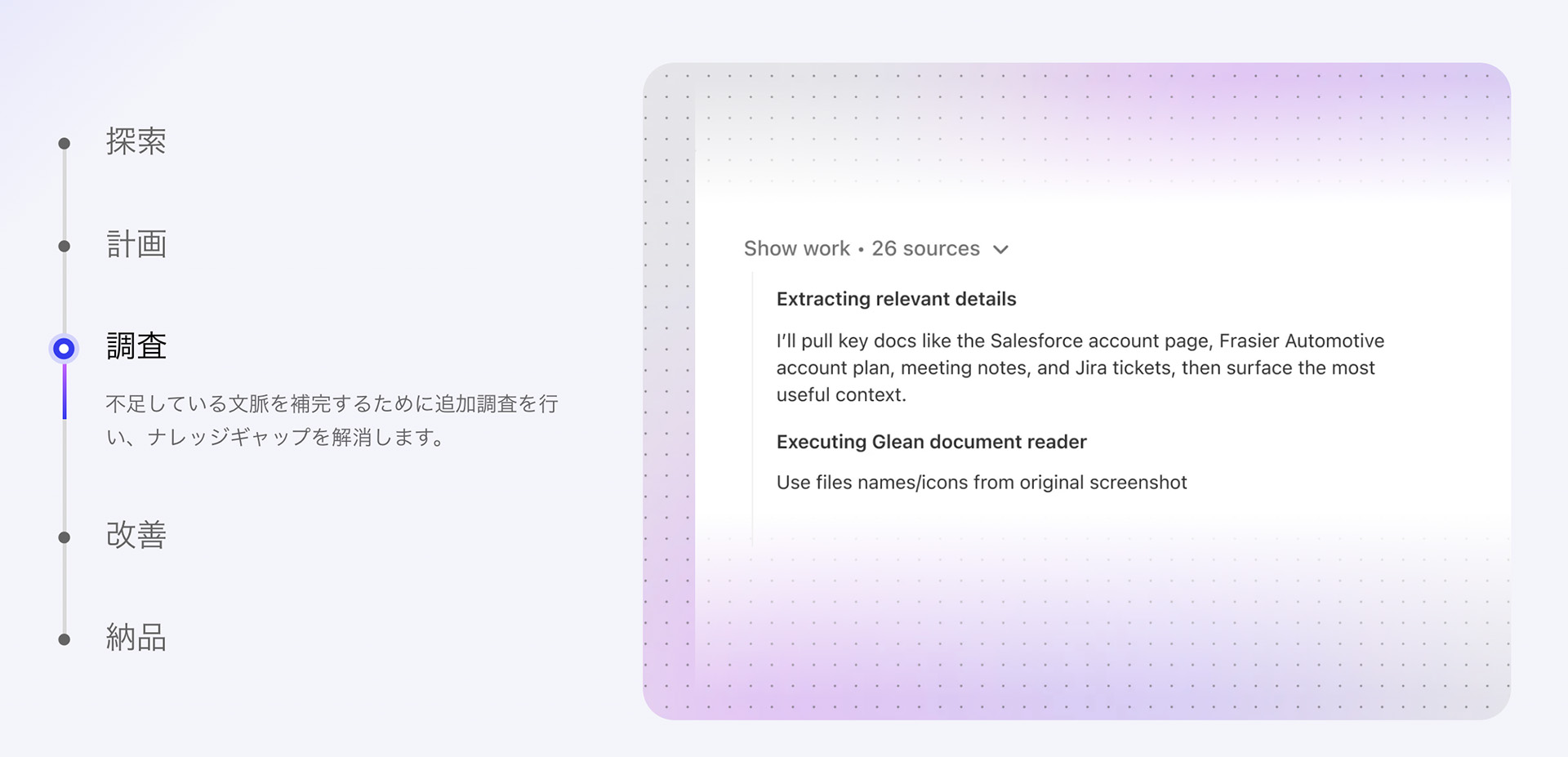 探索

計画

調査

不足している文脈を補完するために追加調査を行い、ナレッジギャップを解消します。

改善

納品

Show work • 26 sources

Extracting relevant details

I'll pull key docs like the Salesforce account page, Frasier Automotive account plan, meeting notes, and Jira tickets, then surface the most useful context.

Executing Glean document reader

Use files names/icons from original screenshot