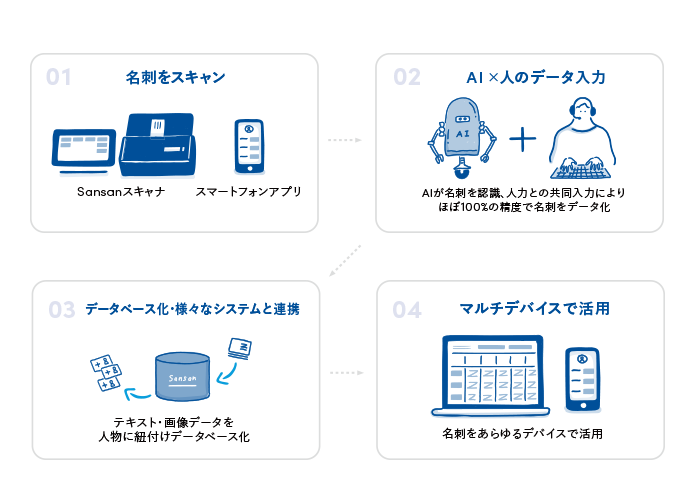 01 名刺をスキャン

Sansanスキャナ

スマートフォンアプリ

02 AI ×人のデータ入力

AI

AIが名刺を認識、人力との共同入力によりほぼ100%の精度で名刺をデータ化

03 データベース化・様々なシステムと連携

Sansan

テキスト・画像データを人物に紐付けデータベース化

04 マルチデバイスで活用

名刺をあらゆるデバイスで活用