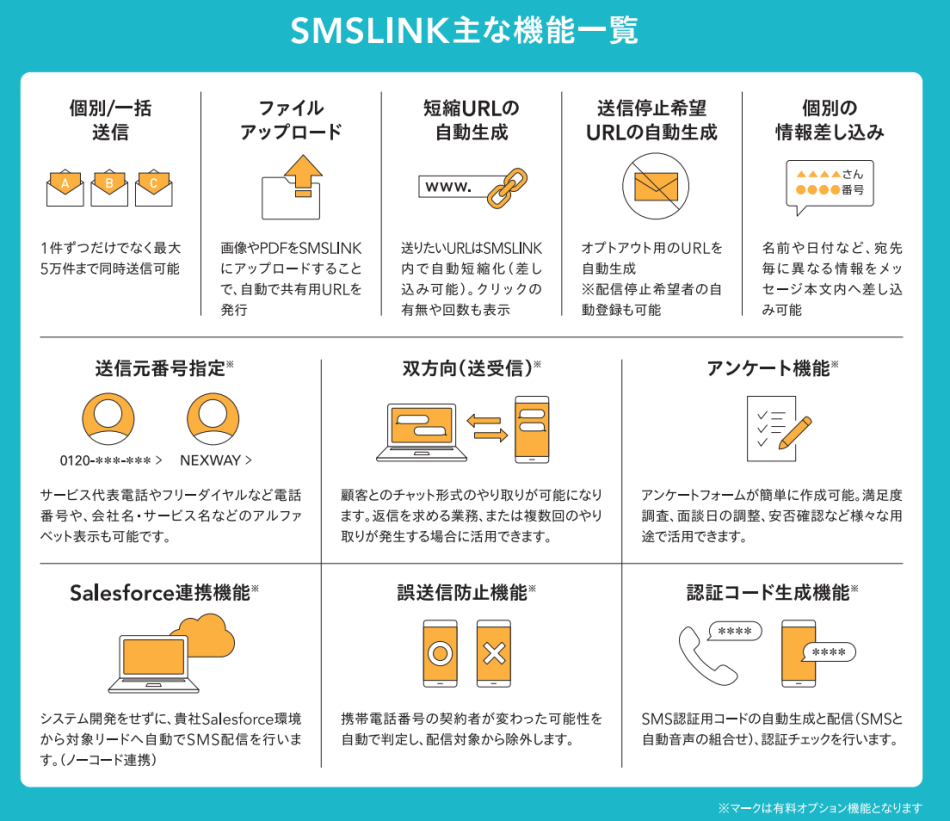 SMSLINK主な機能一覧

個別/一括送信

A B C

1件ずつだけでなく最大5万件まで同時送信可能

ファイルアップロード

画像やPDFをSMSLINKにアップロードすることで、自動で共有用URLを発行

短縮URLの自動生成

www.

送りたいURLはSMSLINK内で自動短縮化（差し込み可能）。クリックの有無や回数も表示

送信停止希望URLの自動生成

オプトアウト用のURLを自動生成
※配信停止希望者の自動登録も可能

個別の情報差し込み

▲▲▲▲さん
●●●●番号

名前や日付など、宛先毎に異なる情報をメッセージ本文内へ差し込み可能

送信元番号指定※

0120-***-*** >
NEXWAY >

サービス代表電話やフリーダイヤルなど電話番号や、会社名・サービス名などのアルファベット表示も可能です。

双方向（送受信）※

顧客とのチャット形式のやり取りが可能になります。返信を求める業務、または複数回のやり取りが発生する場合に活用できます。

アンケート機能※

アンケートフォームが簡単に作成可能。満足度調査、面談日の調整、安否確認など様々な用途で活用できます。

Salesforce連携機能※

システム開発をせずに、貴社Salesforce環境から対象リードへ自動でSMS配信を行います。（ノーコード連携）

誤送信防止機能※

携帯電話番号の契約者が変わった可能性を自動で判定し、配信対象から除外します。

認証コード生成機能※

****
****

SMS認証用コードの自動生成と配信（SMSと自動音声の組合せ）、認証チェックを行います。

※マークは有料オプション機能となります